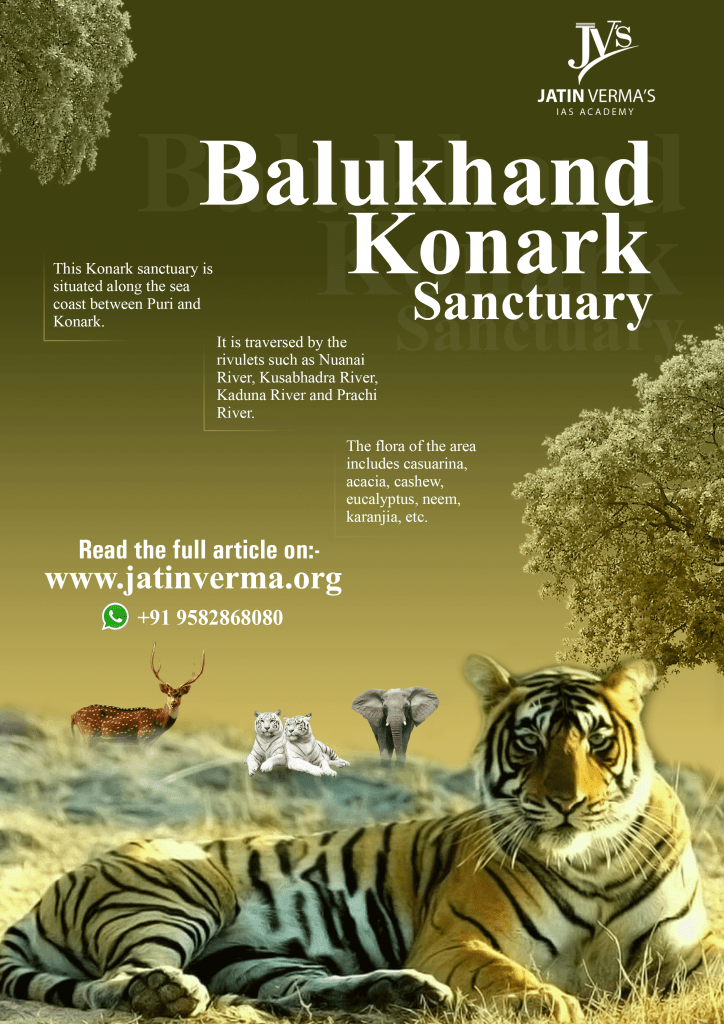 JVS
JATIN VERMA'S
IAS ACADEMY

Balukhand Konark Sanctuary

This Konark sanctuary is situated along the sea coast between Puri and Konark.

It is traversed by the rivulets such as Nuanai River, Kusabhadra River, Kaduna River and Prachi River.

The flora of the area includes casuarina, acacia, cashew, eucalyptus, neem, karanjia, etc.

Read the full article on:-
www.jatinverma.org
+91 9582868080